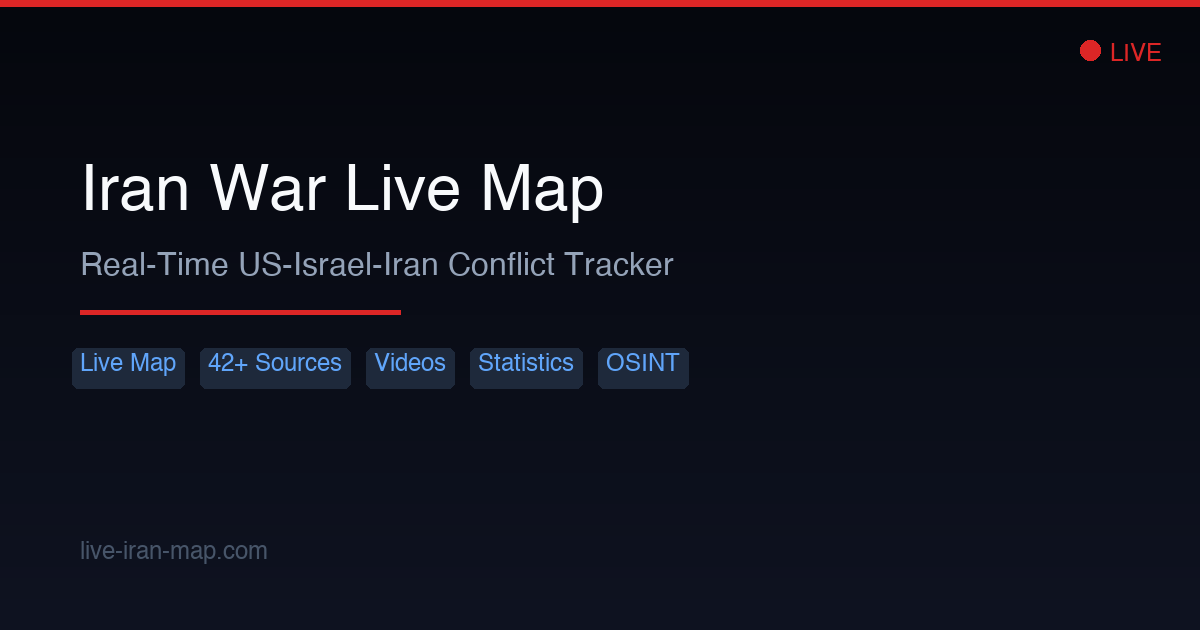 LIVE

Iran War Live Map

Real-Time US-Israel-Iran Conflict Tracker

Live Map 42+ Sources Videos Statistics OSINT

live-iran-map.com